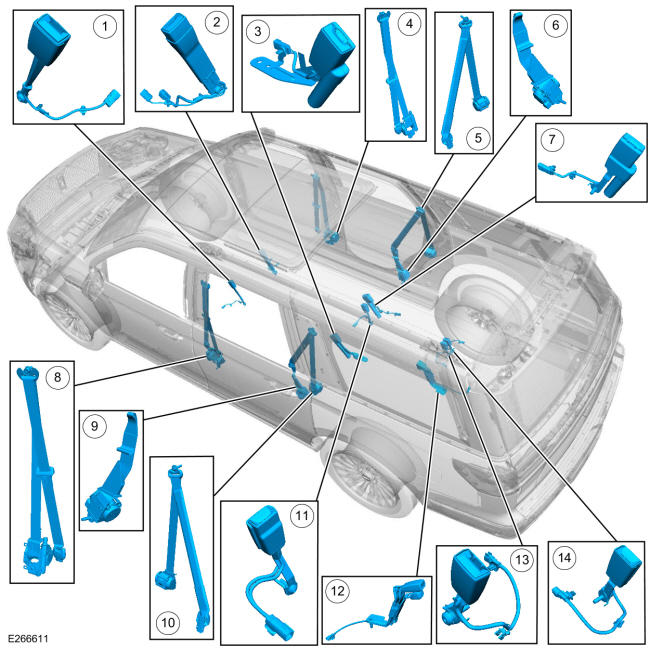 1
2
3
4
5
6
7
8
9
10
11
12
13
14
E266611