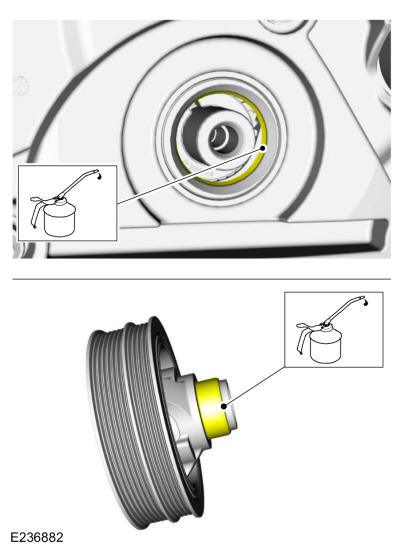 E236882