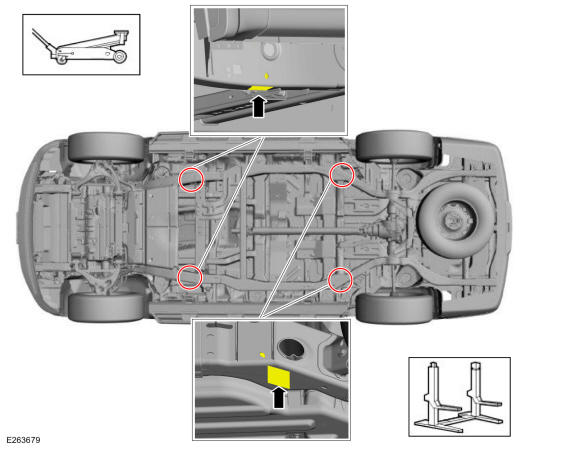 E263679