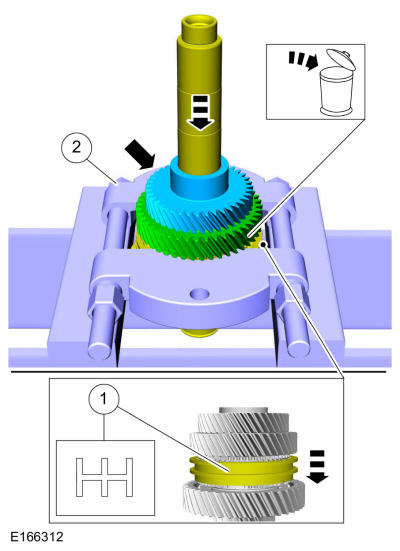 2

1

E166312