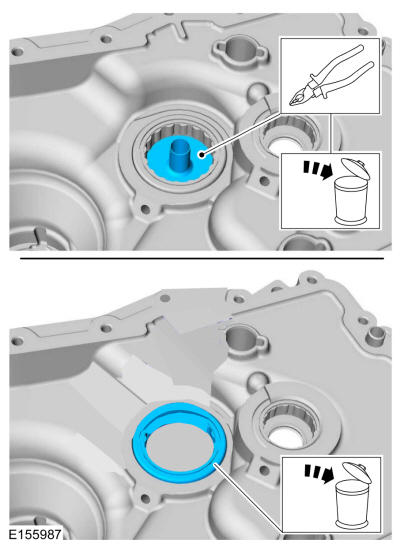 E155987