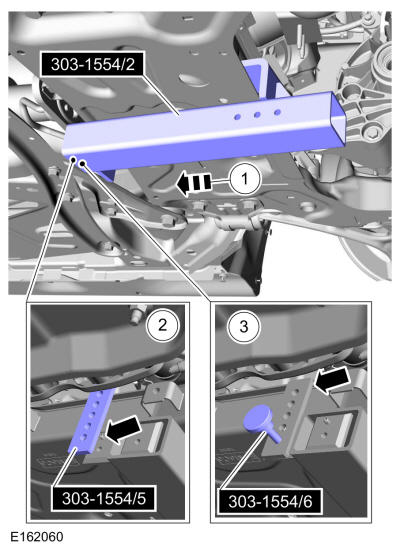 303-1554/2

1

2

3

303-1554/5

303-1554/6

E162060