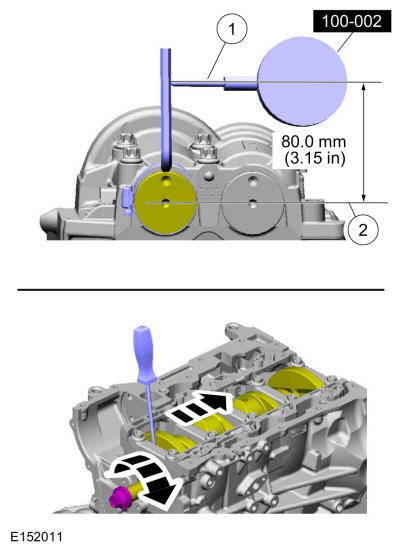 1
100-002
80.0 mm
(3.15 in)
2

E152011