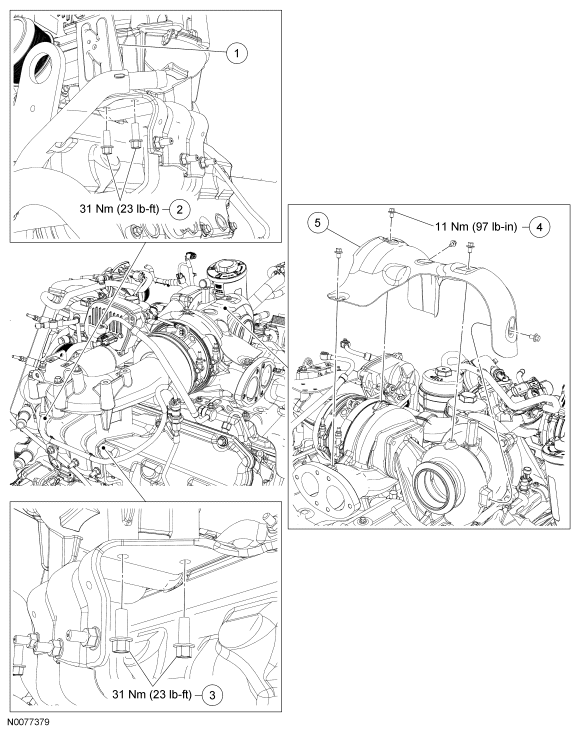 1

31 Nm (23 lb-ft) 2

5

11 Nm (97 lb-in) 4

31 Nm (23 lb-ft) 3

N0077379