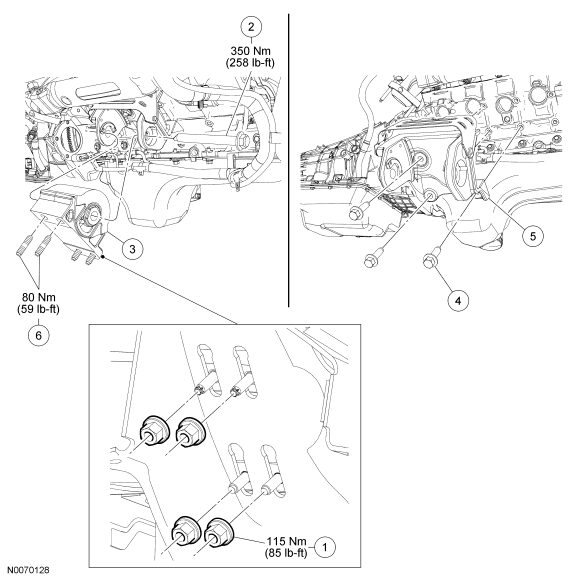 2
350 Nm
(258 lb-ft)

3

80 Nm
(59 lb-ft)
6

5

4

115 Nm
(85 lb-ft)
1

N0070128