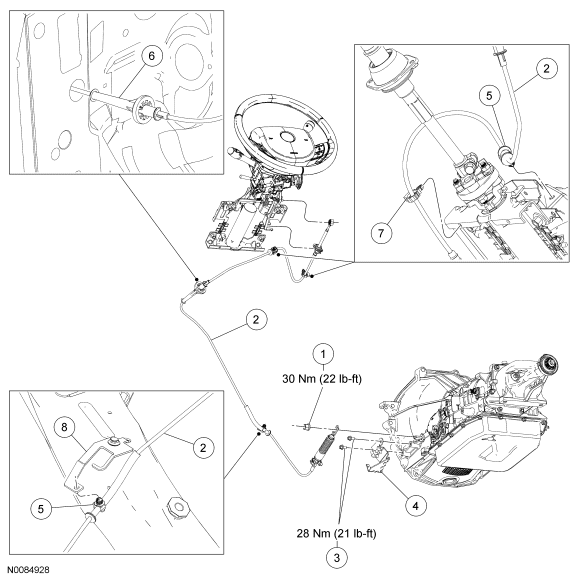 6

2

5

7

2

1

30 Nm (22 lb-ft)

8

2

5

4

28 Nm (21 lb-ft)

3

N0084928