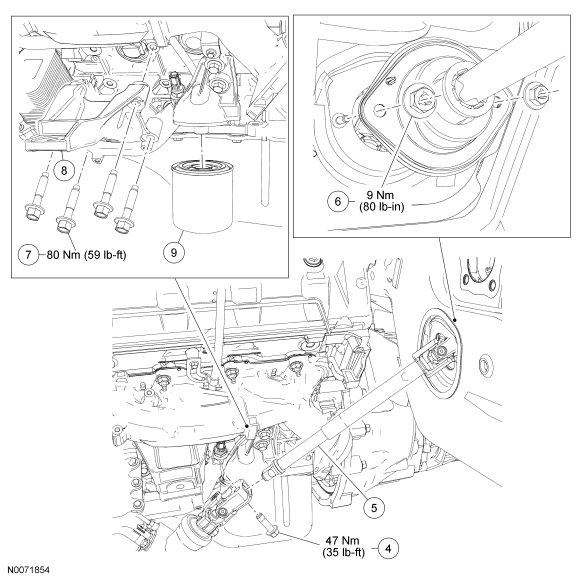 8

7 80 Nm (59 lb-ft)

9

6 9 Nm (80 lb-in)

5

47 Nm (35 lb-ft) 4

N0071854