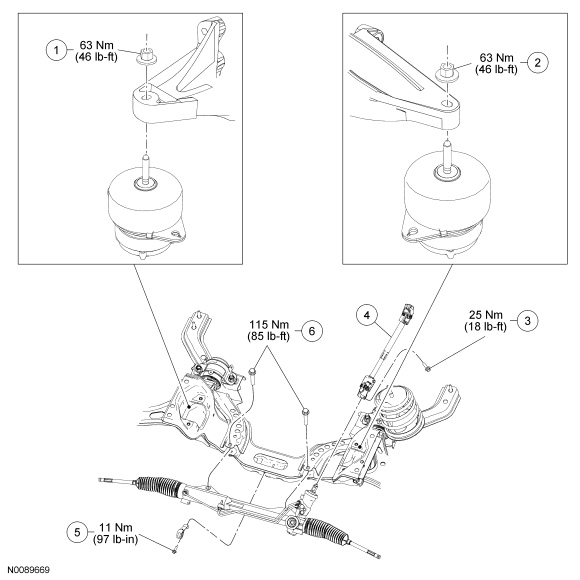 1 63 Nm (46 lb-ft)

63 Nm (46 lb-ft) 2

115 Nm (85 lb-ft) 6

4

25 Nm (18 lb-ft) 3

5 11 Nm (97 lb-in)

N0089669