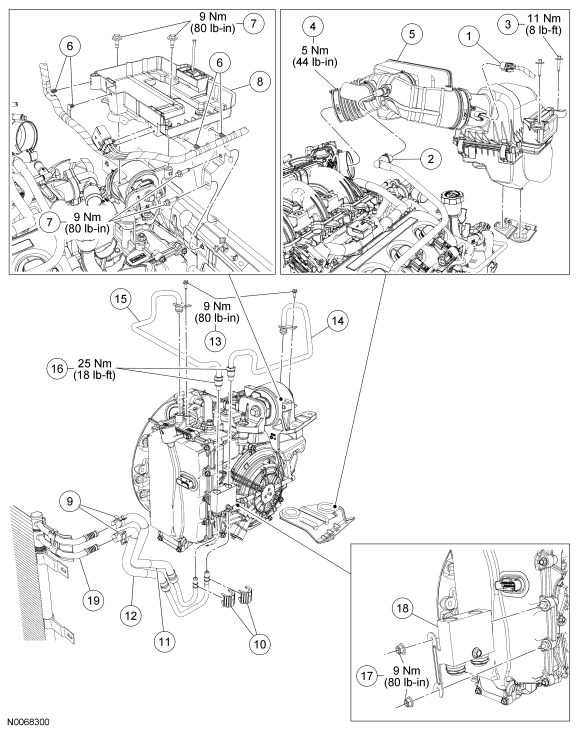 9 Nm
(80 lb-in)
7
6
6
8
7
9 Nm
(80 lb-in)
4
5 Nm
(44 lb-in)
5
1
3
11 Nm
(8 lb-ft)
2
15
9 Nm
(80 lb-in)
13
14
16
25 Nm
(18 lb-ft)
9
19
12
11
10
18
17
9 Nm
(80 lb-in)
N0068300