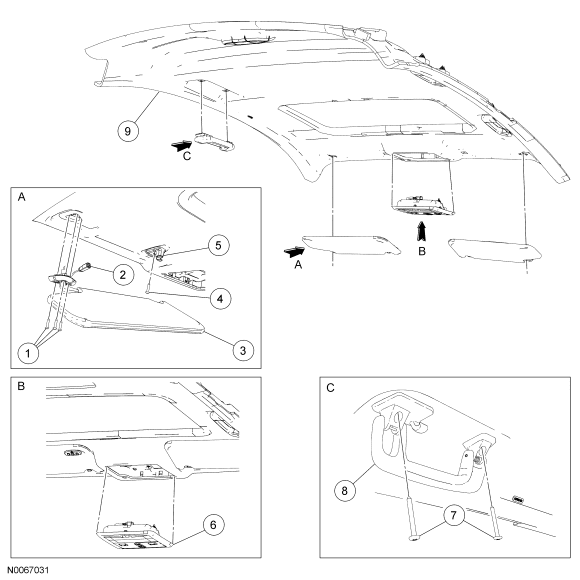 9
C
A
B
A
5
2
4
1
3
B
6
C
8
7
N0067031