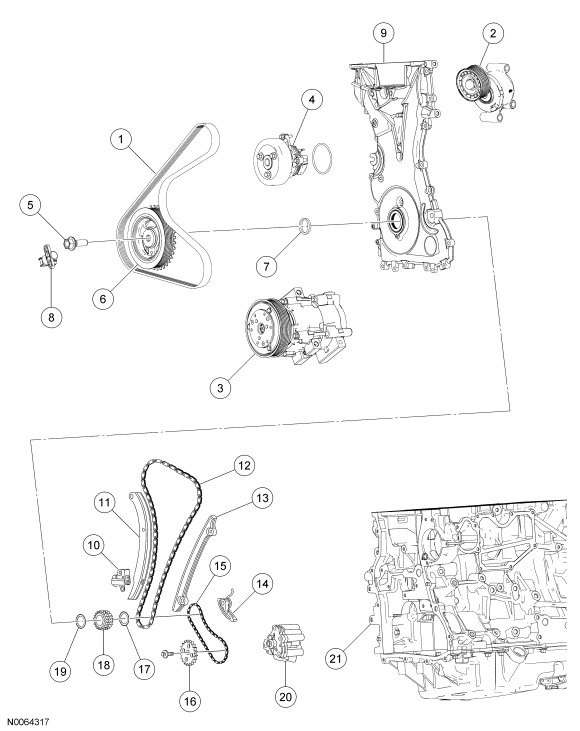 9
2
4
1
5
7
6
8
3
12
13
11
10
15
14
19
18
17
16
20
21
N0064317