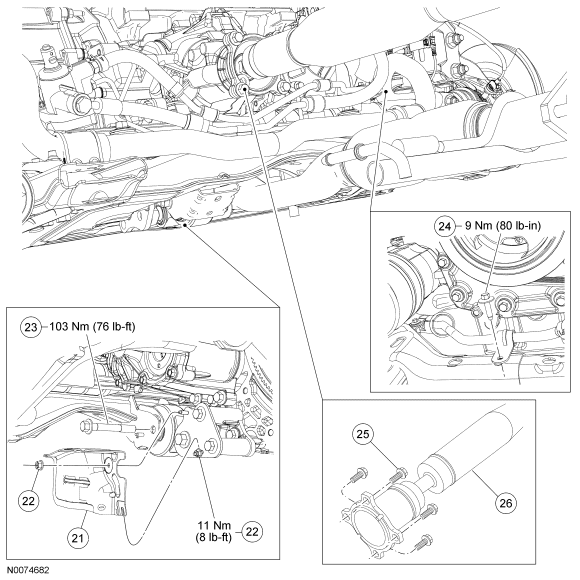 24 9 Nm (80 lb-in)

23 103 Nm (76 lb-ft)

22

21

11 Nm (8 lb-ft) 22

25

26

N0074682