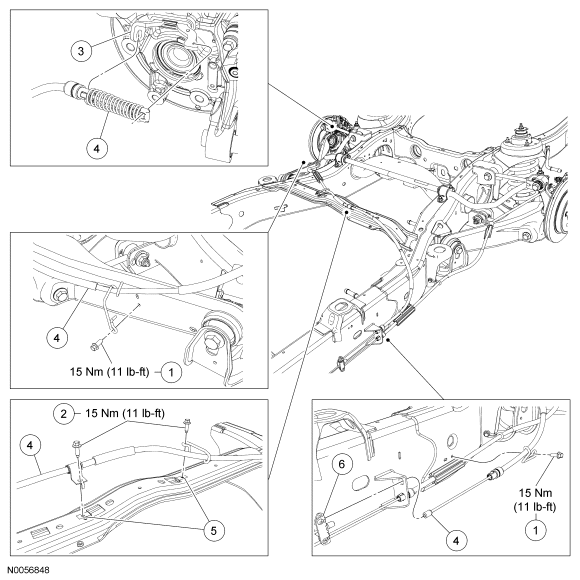 3

4

4

15 Nm (11 lb-ft)

1

2

15 Nm (11 lb-ft)

4

5

6

15 Nm (11 lb-ft)

4

1

N0056848