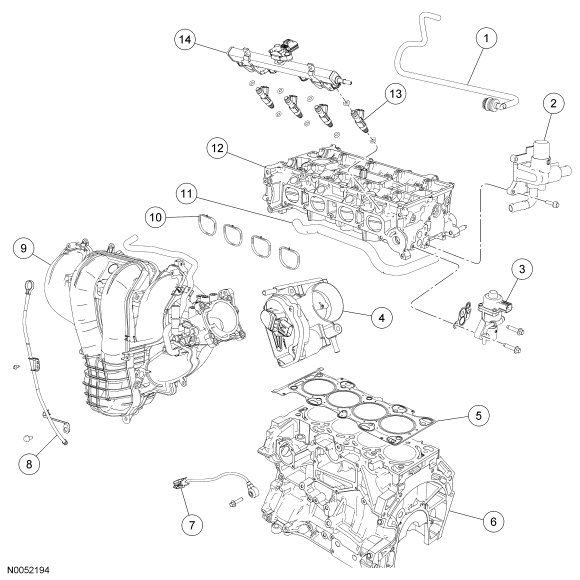 14
1
13
2
12
11
10
9
3
4
5
8
7
6
N0052194