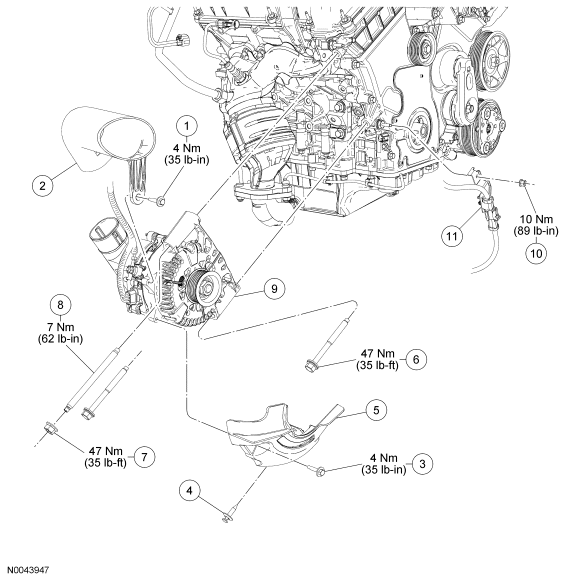 1
4 Nm
(35 lb-in)

2

10 Nm
(89 lb-in)
10

11

9

8
7 Nm
(62 lb-in)

47 Nm
(35 lb-ft)
6

5

47 Nm
(35 lb-ft)
7

4 Nm
(35 lb-in)
3

4

N0043947