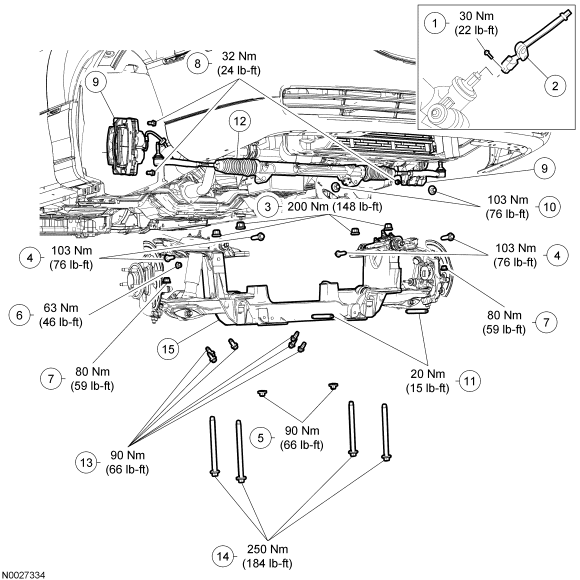 1 30 Nm (22 lb-ft)

2

8 32 Nm (24 lb-ft)

9

12

9

3 200 Nm (148 lb-ft)

103 Nm (76 lb-ft) 10

4 103 Nm (76 lb-ft)

103 Nm (76 lb-ft) 4

6 63 Nm (46 lb-ft)

80 Nm (59 lb-ft) 7

15

7 80 Nm (59 lb-ft)

20 Nm (15 lb-ft) 11

5 90 Nm (66 lb-ft)

13 90 Nm (66 lb-ft)

14 250 Nm (184 lb-ft)

N0027334