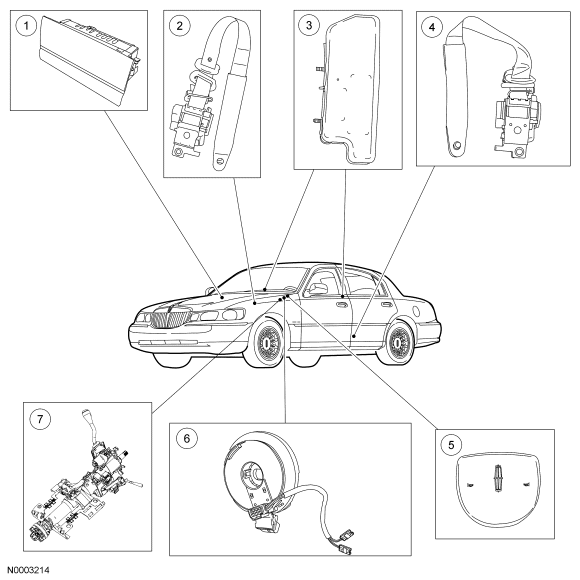 1
2
3
4
7
6
5
N0003214