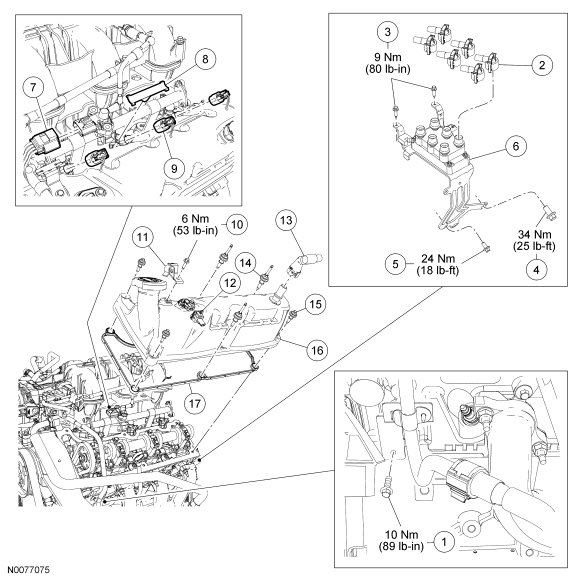 7

8

9

3
9 Nm
(80 lb-in)

2

6

34 Nm
(25 lb-ft)
4

5
24 Nm
(18 lb-ft)

6 Nm
(53 lb-in)
10

11

13

14

12

15

16

17

10 Nm
(89 lb-in)
1

N0077075