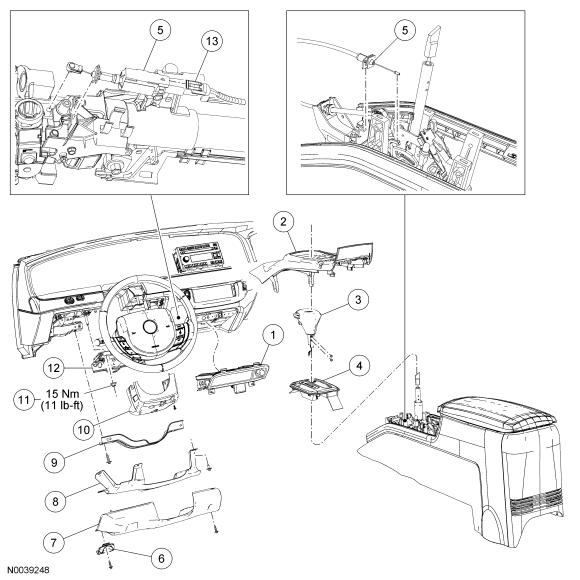 5
13
5
2
3
1
4
12
11
15 Nm
(11 lb-ft)
10
9
8
7
6
N0039248