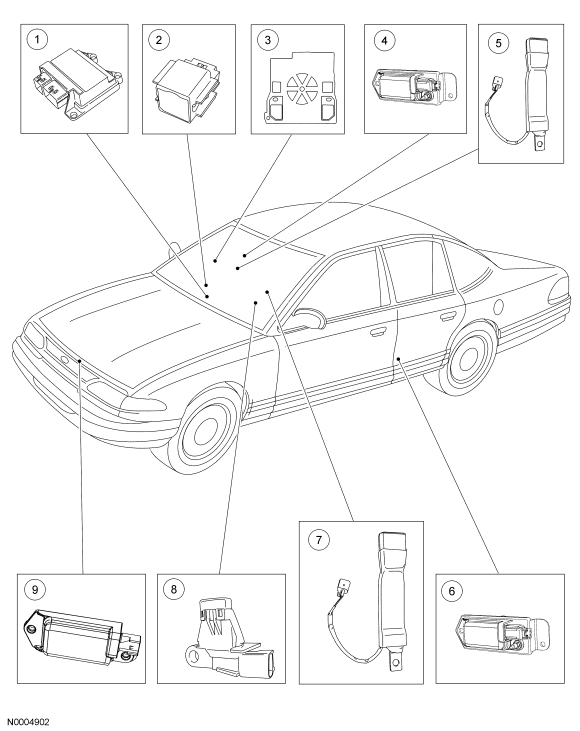 1
2
3
4
5
9
8
7
6
N0004902