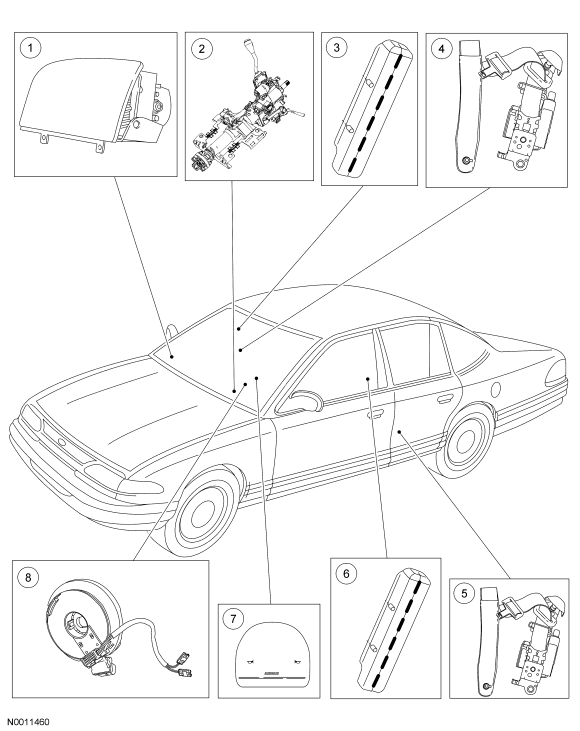 1
2
3
4
8
7
6
5
N0011460