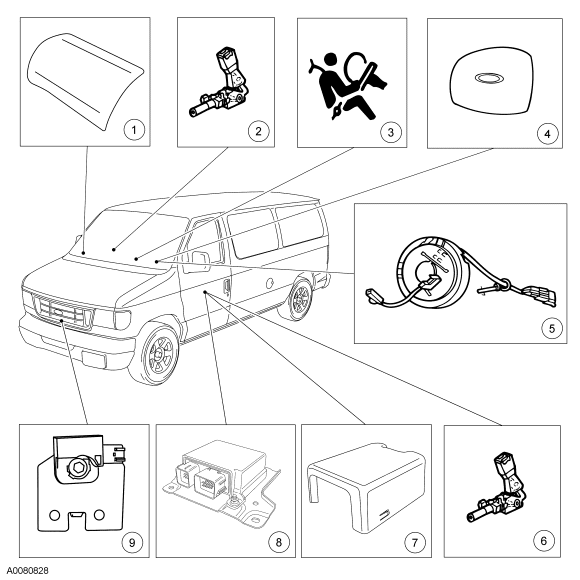 1
2
3
4
5
9
8
7
6
A0080828