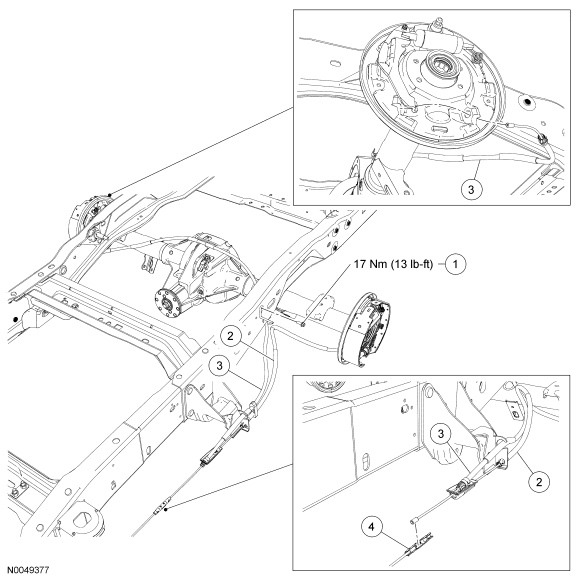 3

17 Nm (13 lb-ft) 1

2

3

3

2

4

N0049377