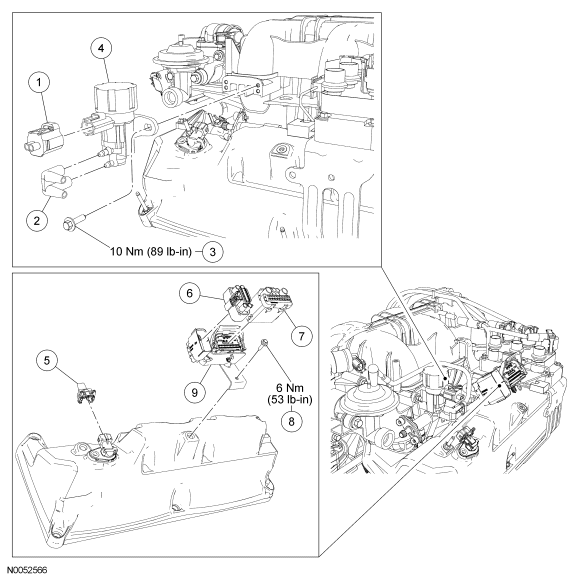 4
1
2
10 Nm (89 lb-in)
3
6
7
5
9
6 Nm
(53 lb-in)
8
N0052566