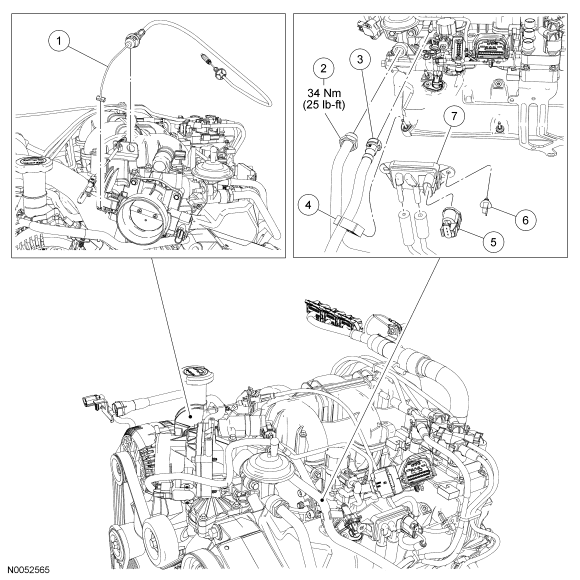 1

2
34 Nm
(25 lb-ft)

3

7

4

6

5

N0052565