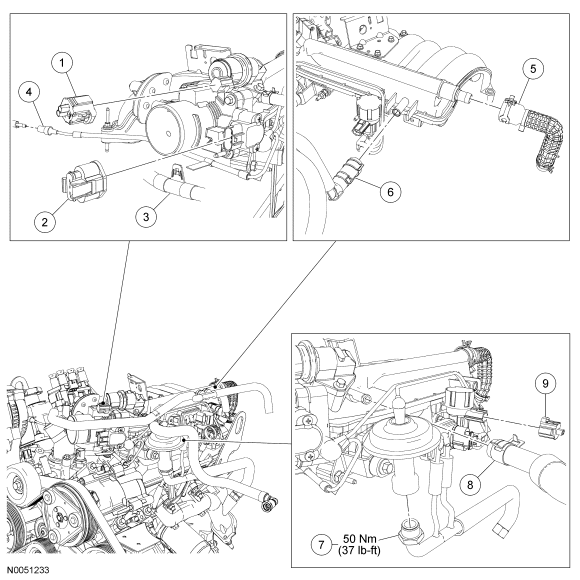 1
4
2
3
5
6
9
8
7
50 Nm
(37 lb-ft)
N0051233