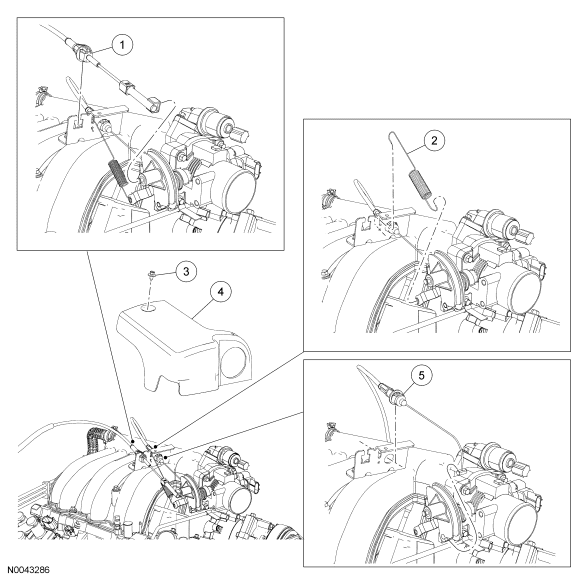 1

2

3

4

5

N0043286