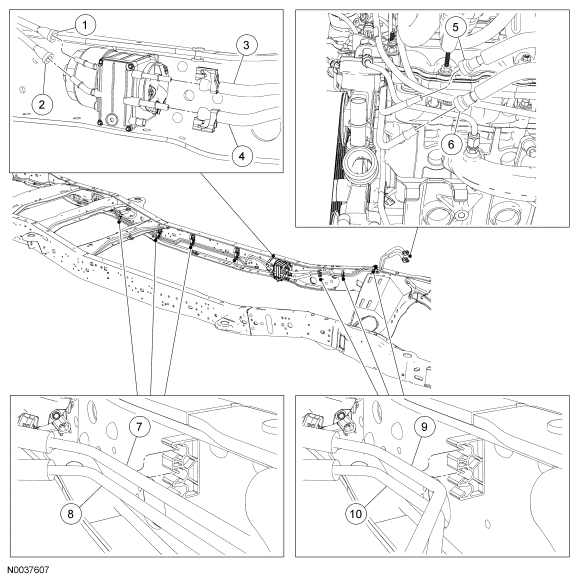 1
2
3
4
5
6
7
8
9
10
N0037607