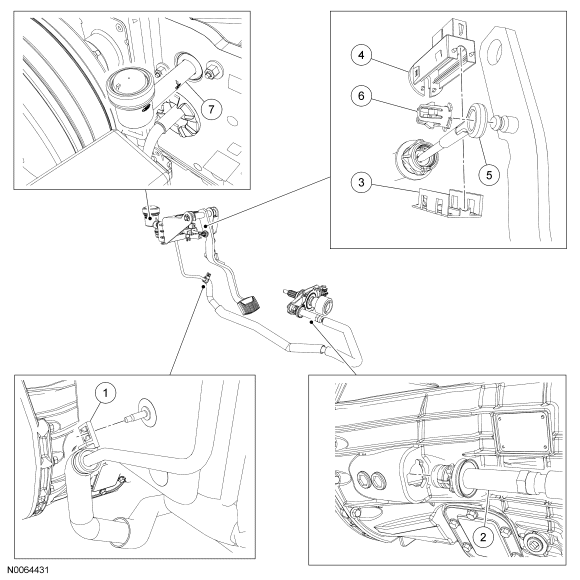 7

4

6

5

3

1

2

N0064431