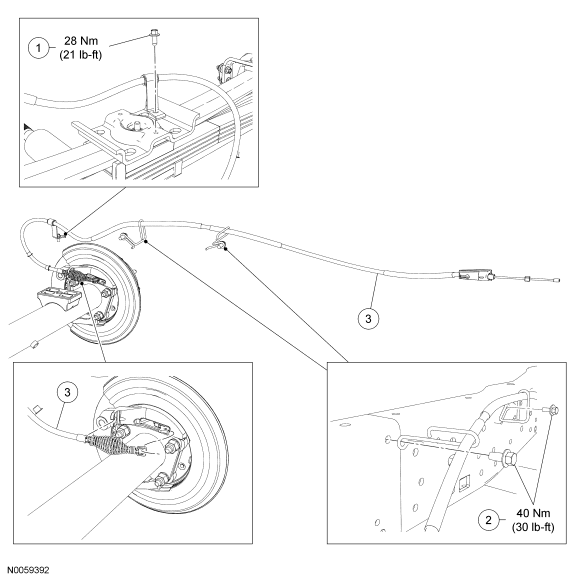 1
28 Nm
(21 lb-ft)

3

3

2
40 Nm
(30 lb-ft)

N0059392