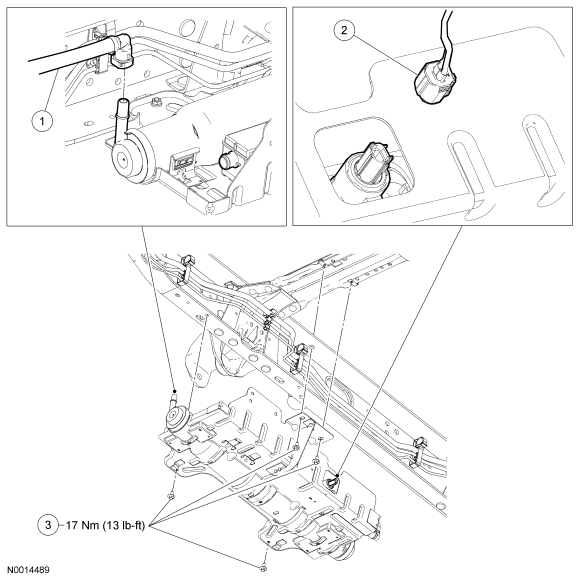 1

2

3 17 Nm (13 lb-ft)

N0014489