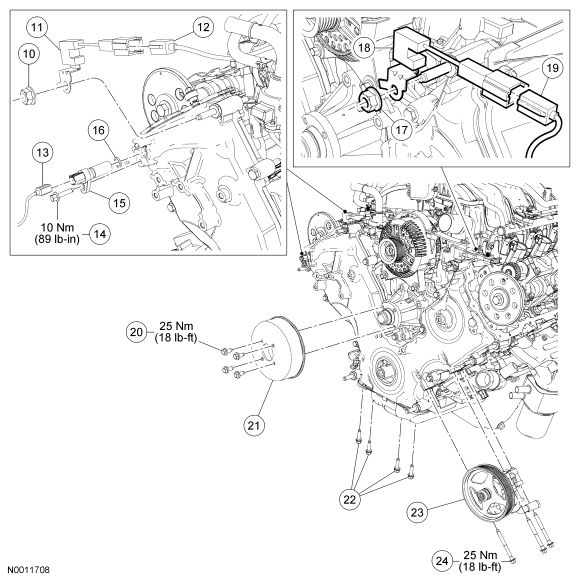 11
12
10
16
13
15
10 Nm
(89 lb-in)
14
18
19
17
20
25 Nm
(18 lb-ft)
21
22
23
24
25 Nm
(18 lb-ft)
N0011708