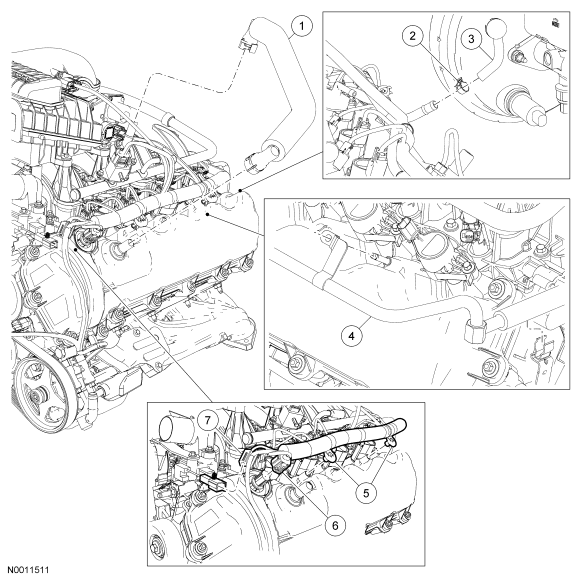 1
2
3
4
7
5
6
N0011511