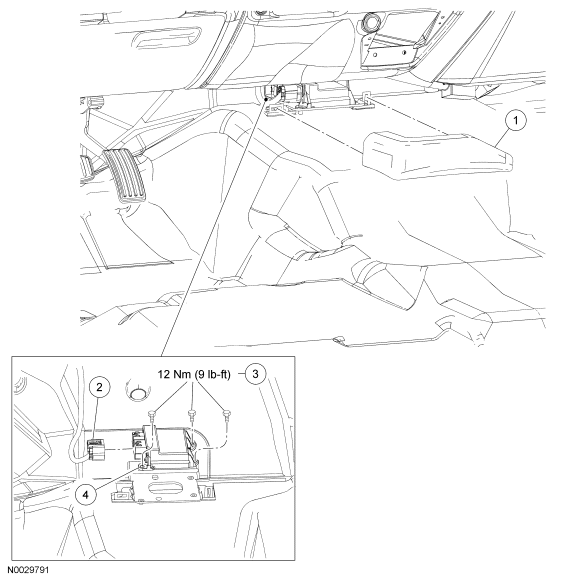 1

12 Nm (9 lb-ft)

3

2

4

N0029791