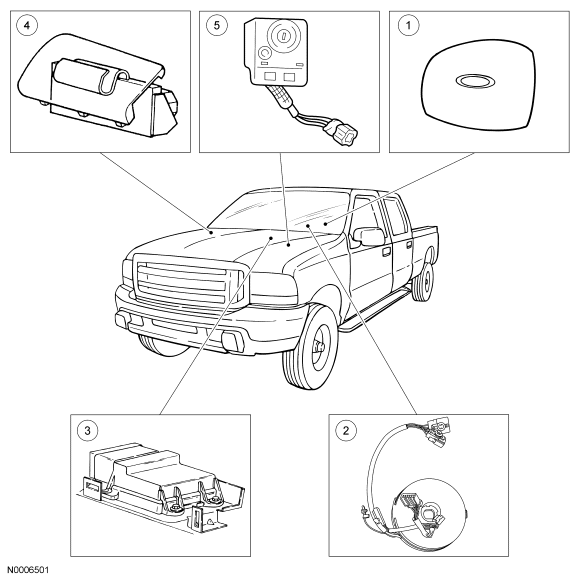 4

5

1

3

2

N0006501