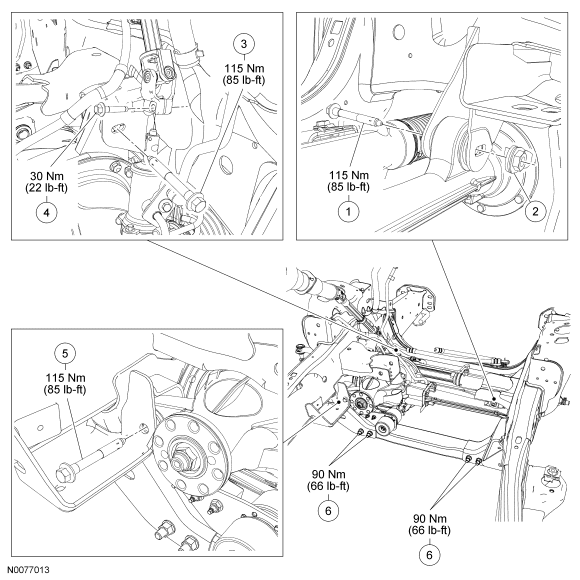 3
115 Nm
(85 lb-ft)

30 Nm
(22 lb-ft)
4

115 Nm
(85 lb-ft)
1

2

5
115 Nm
(85 lb-ft)

90 Nm
(66 lb-ft)
6

90 Nm
(66 lb-ft)
6

N0077013