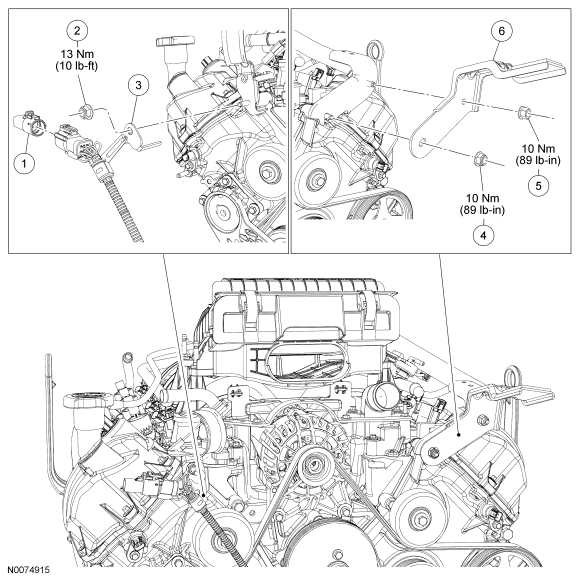 2
13 Nm
(10 lb-ft)

3

1

6

10 Nm
(89 lb-in)

5

10 Nm
(89 lb-in)

4

N0074915