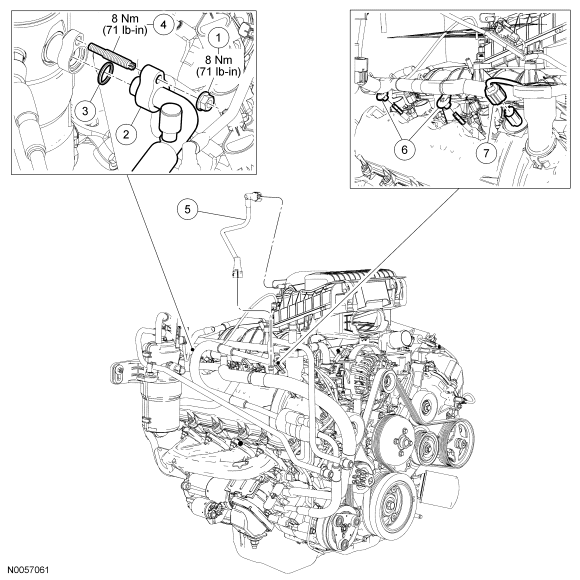 8 Nm
(71 lb-in)
4
1
8 Nm
(71 lb-in)
3
2
6
7
5
N0057061