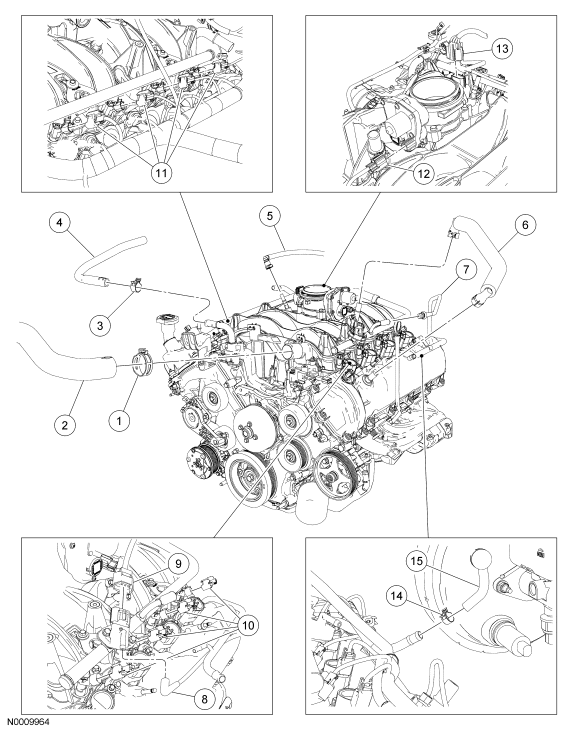 11

13

12

4

5

6

7

3

2

1

9

10

8

15

14

N0009964