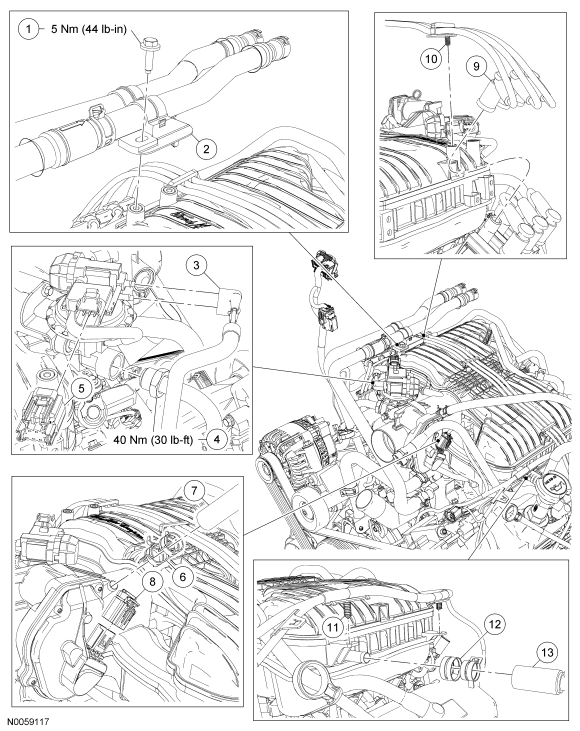 1 5 Nm (44 lb-in)
2
10
9
3
5
40 Nm (30 lb-ft) 4
7
8
6
11
12
13
N0059117