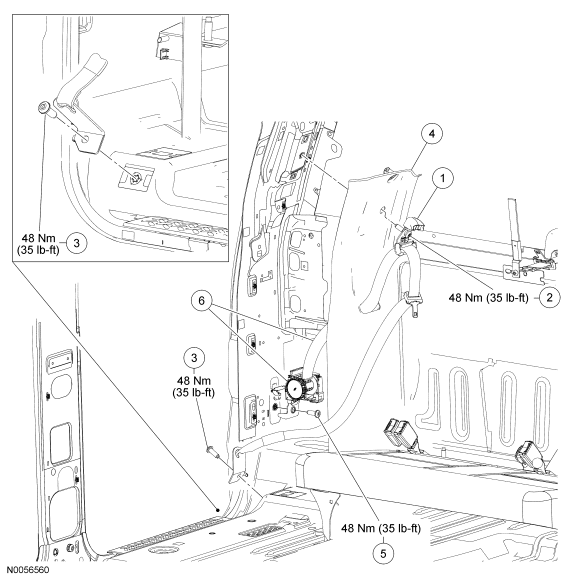 48 Nm (35 lb-ft) 3

4

1

48 Nm (35 lb-ft) 2

6

3
48 Nm
(35 lb-ft)

48 Nm (35 lb-ft)

5

N0056560