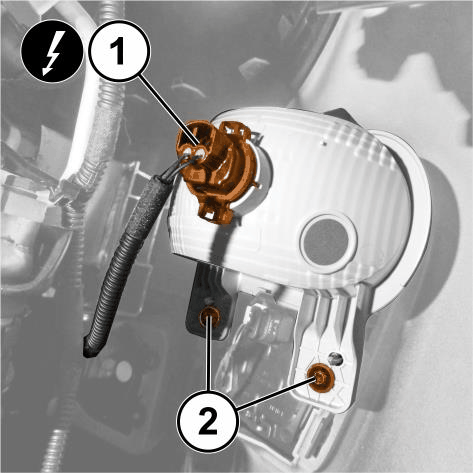 1

2