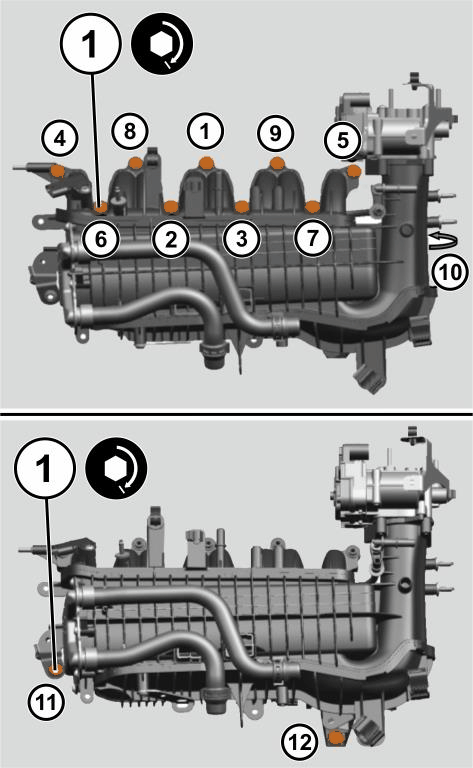 1
4
8
1
9
5
6
2
3
7
10

1
11
12