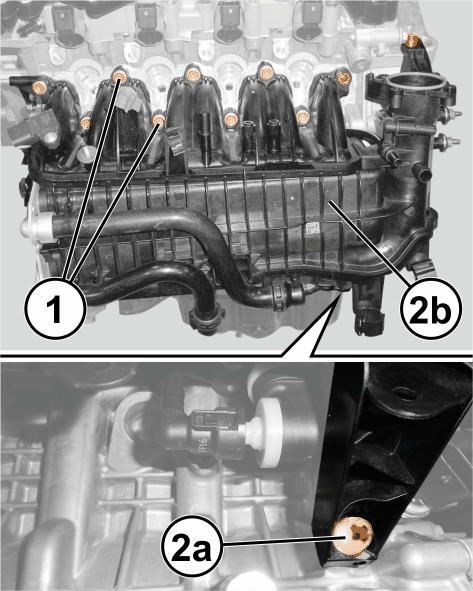 1

2b

2a