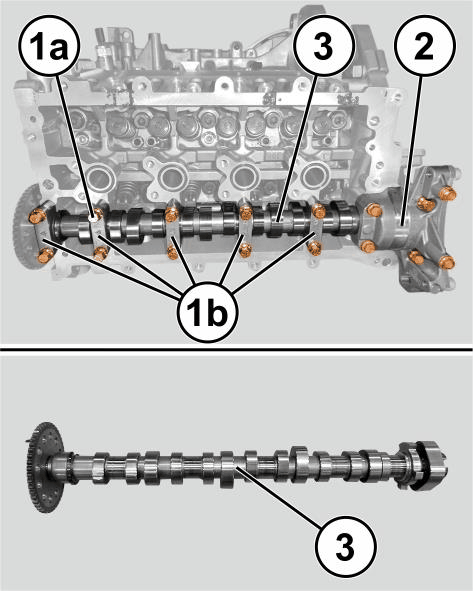 1a
3
2
1b
3