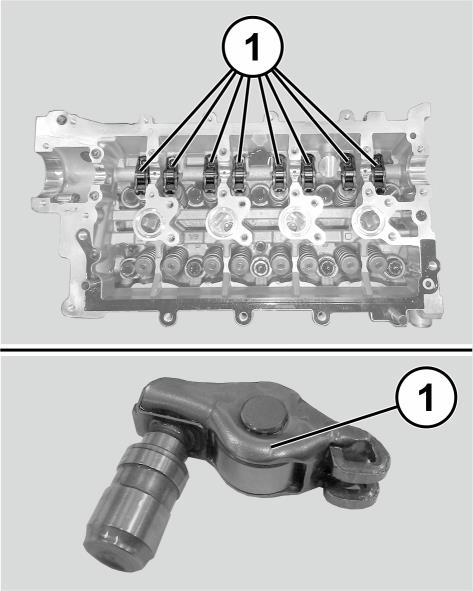 1

1